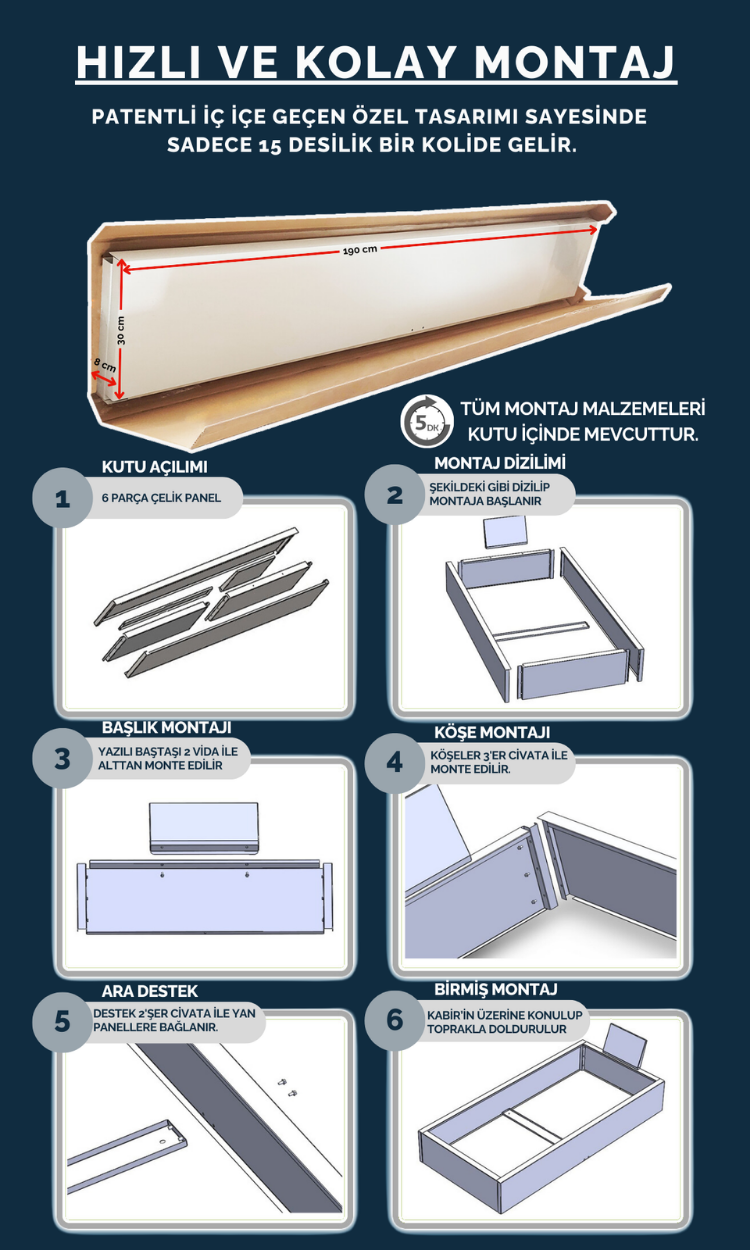 HIZLI VE KOLAY MONTAJ

PATENTLİ İÇ İÇE GEÇEN ÖZEL TASARIMI SAYESİNDE SADECE 15 DESİLİK BİR KOLİDE GELİR.

190 cm

30 cm

8 cm

5 DK

TÜM MONTAJ MALZEMELERİ KUTU İÇİNDE MEVCUTTUR.

KUTU AÇILIMI

1

6 PARÇA ÇELİK PANEL

MONTAJ DİZİLİMİ

2

ŞEKİLDEKİ GİBİ DİZİLİP MONTAJA BAŞLANIR

BAŞLIK MONTAJI

3

YAZILI BAŞTAŞI 2 VİDA İLE ALTTAN MONTE EDİLİR

KÖŞE MONTAJI

4

KÖŞELER 3'ER CİVATA İLE MONTE EDİLİR.

ARA DESTEK

5

DESTEK 2'ŞER CİVATA İLE YAN PANELLERE BAĞLANIR.

BİRMİŞ MONTAJ

6

KABİR'İN ÜZERİNE KONULUP TOPRAKLA DOLDURULUR